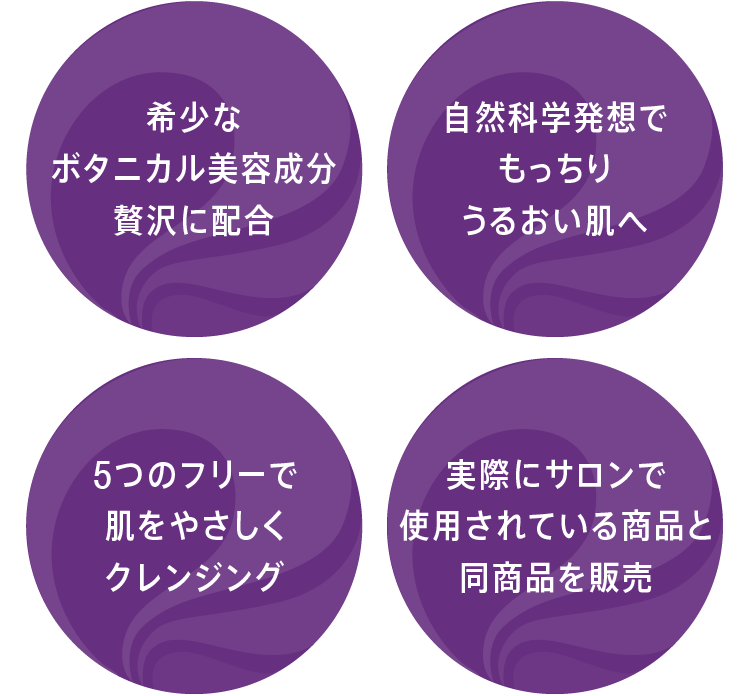 希少な
ボタニカル美容成分
贅沢に配合

自然科学発想で
もっちり
うるおい肌へ

5つのフリーで
肌をやさしく
クレンジング

実際にサロンで
使用されている商品と
同商品を販売